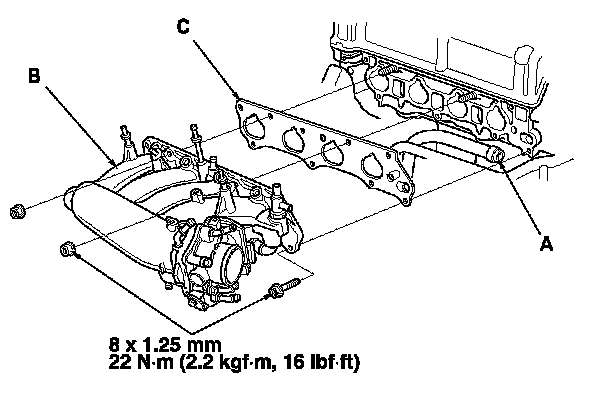 C

B

A

8 x 1.25 mm
22 N·m (2.2 kgf·m, 16 lbf·ft)