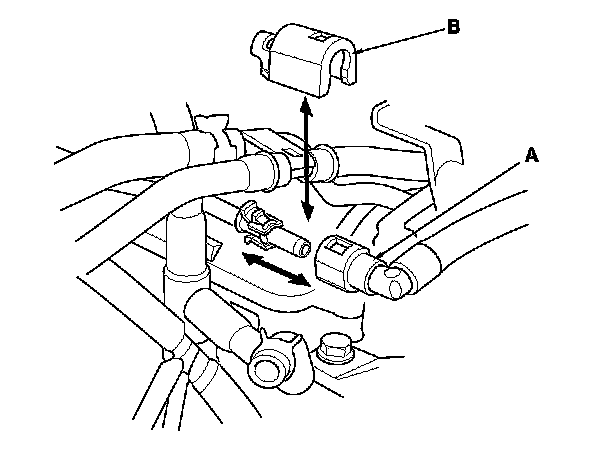 B
A