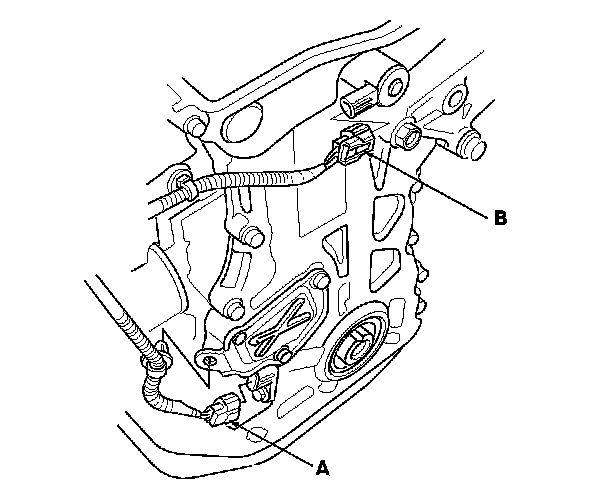 B

A