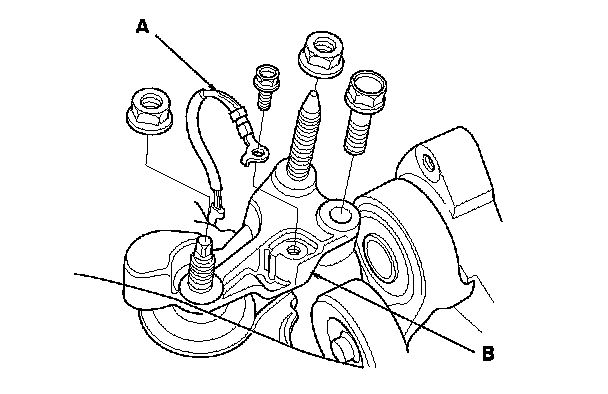 A

B