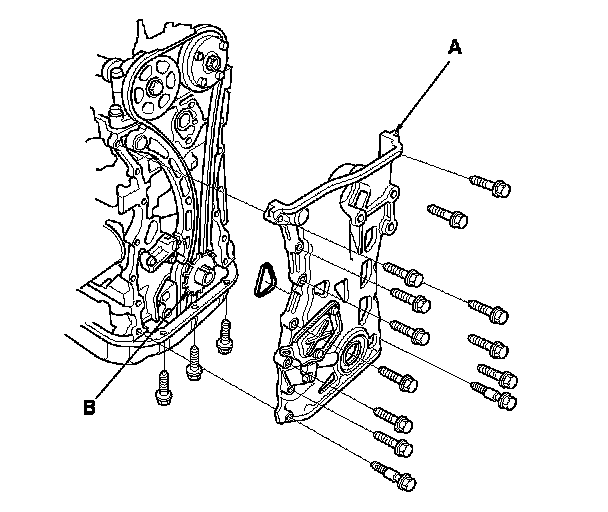 A

B