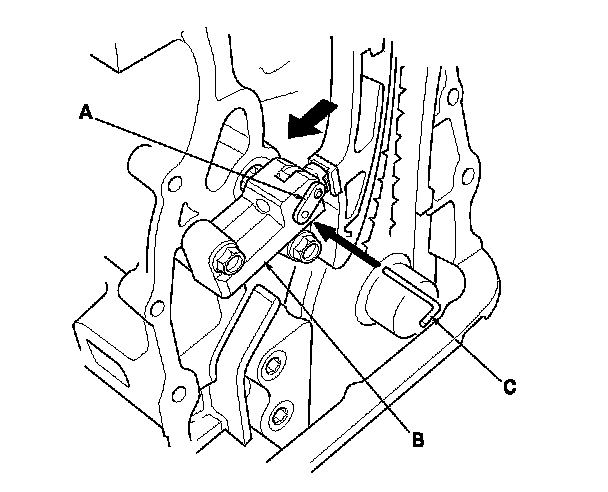 A
C
B