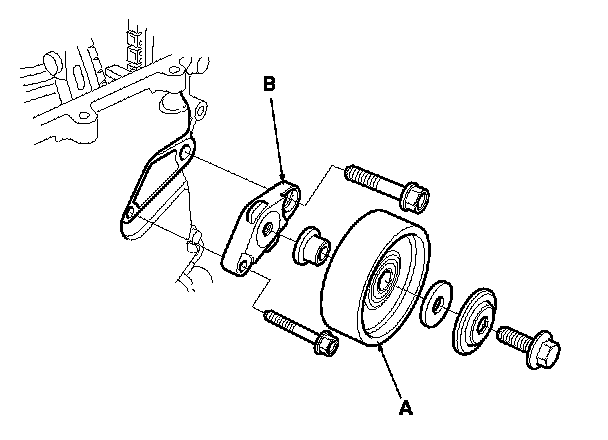 B

A