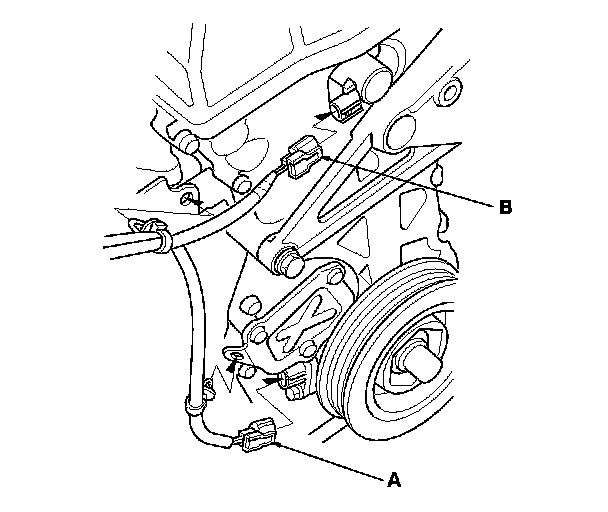 B

A