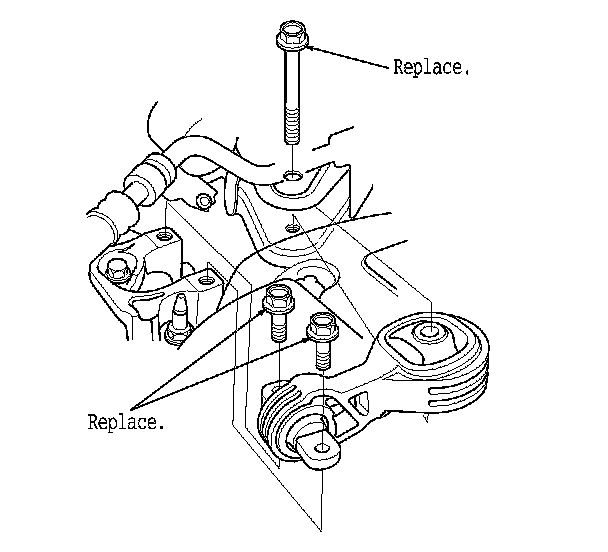 Replace.

Replace.