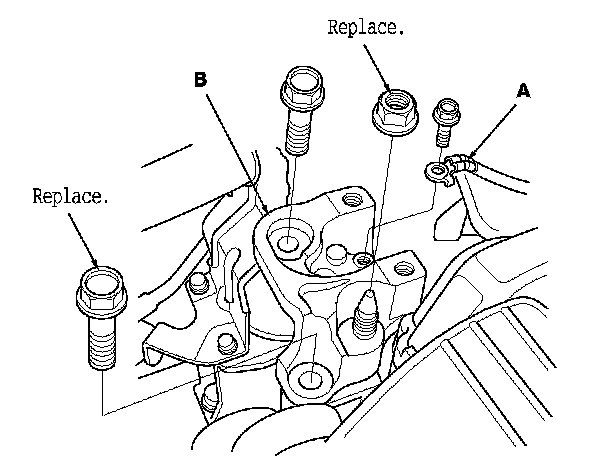 Replace.

B

A

Replace.