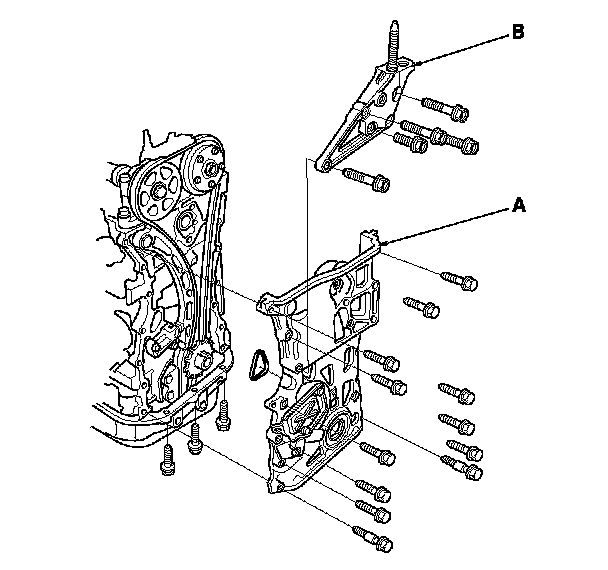 B

A