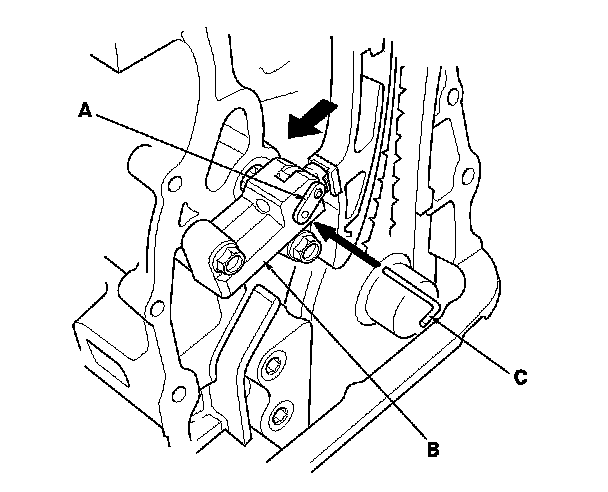 A

C

B