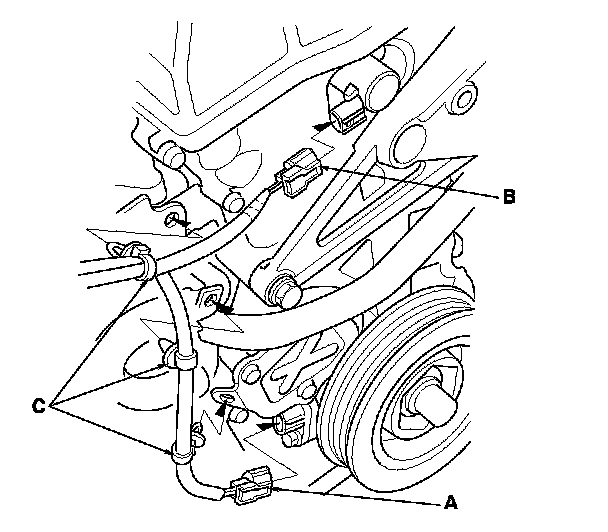 B

C

A