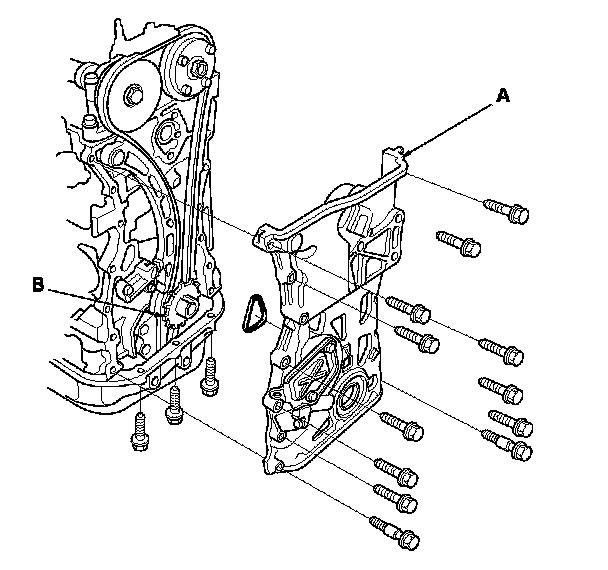 A

B