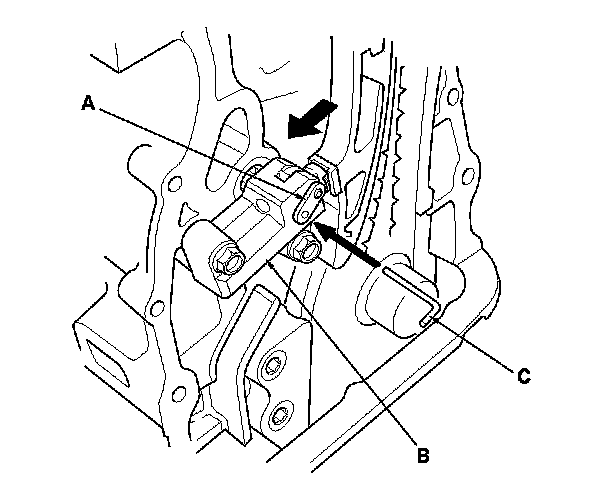 A

C

B