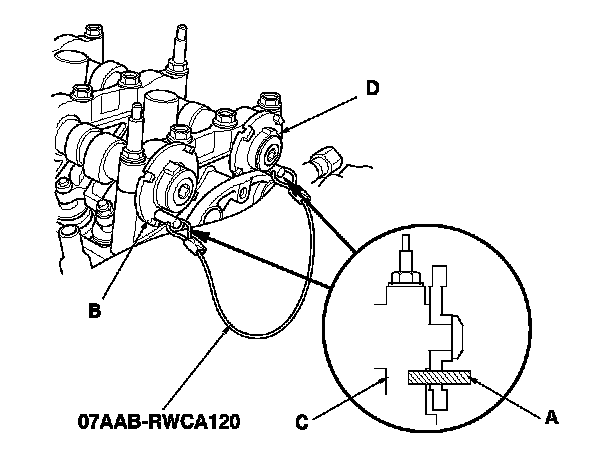 D

B

07AAB-RWCA120

C

A