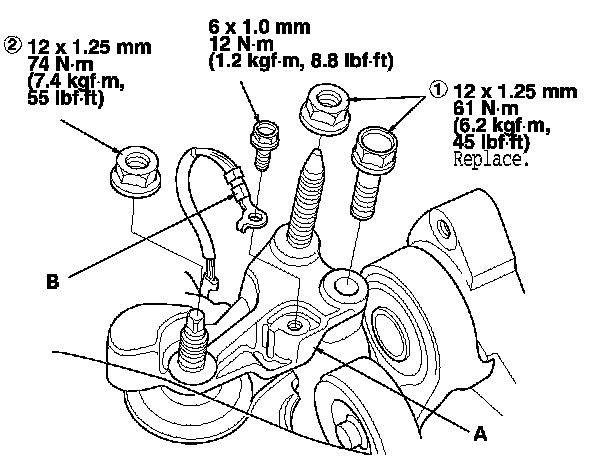 ② 12 x 1.25 mm
74 N·m
(7.4 kgf·m,
55 lbf·ft)

6 x 1.0 mm
12 N·m
(1.2 kgf·m, 8.8 lbf·ft)

① 12 x 1.25 mm
61 N·m
(6.2 kgf·m,
45 lbf·ft)
Replace.

B

A