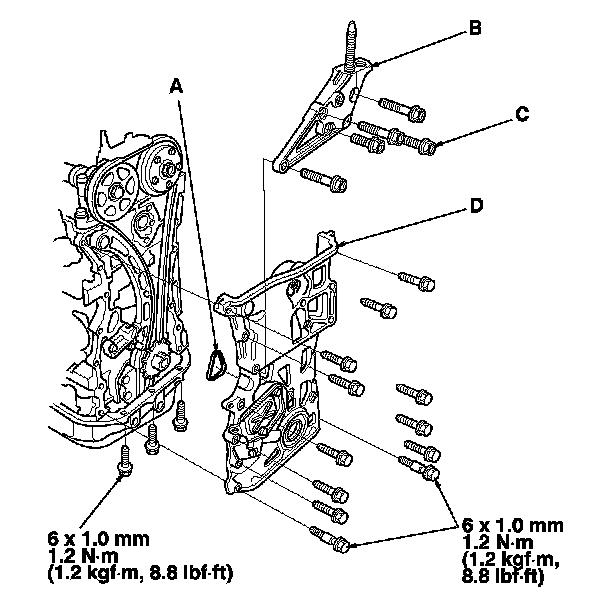 B

A

C

D

6 x 1.0 mm
1.2 N·m
(1.2 kgf·m, 8.8 lbf·ft)

6 x 1.0 mm
1.2 N·m
(1.2 kgf·m,
8.8 lbf·ft)