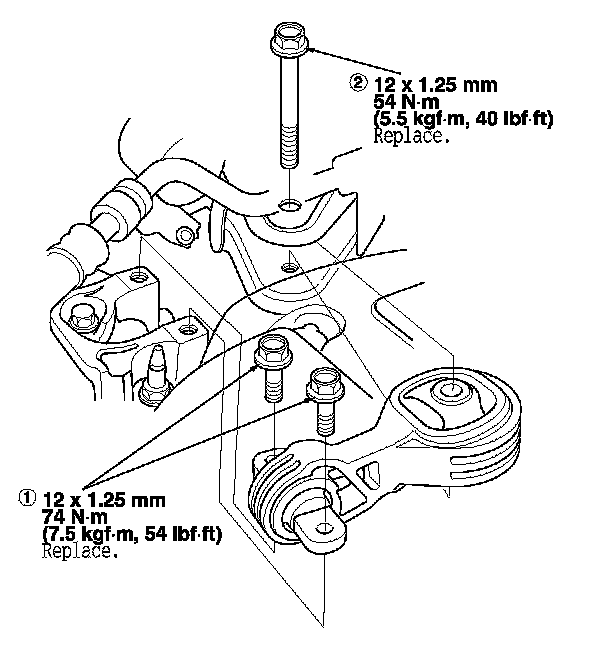 ② 12 x 1.25 mm
54 N·m
(5.5 kgf·m, 40 lbf·ft)
Replace.

① 12 x 1.25 mm
74 N·m
(7.5 kgf·m, 54 lbf·ft)
Replace.