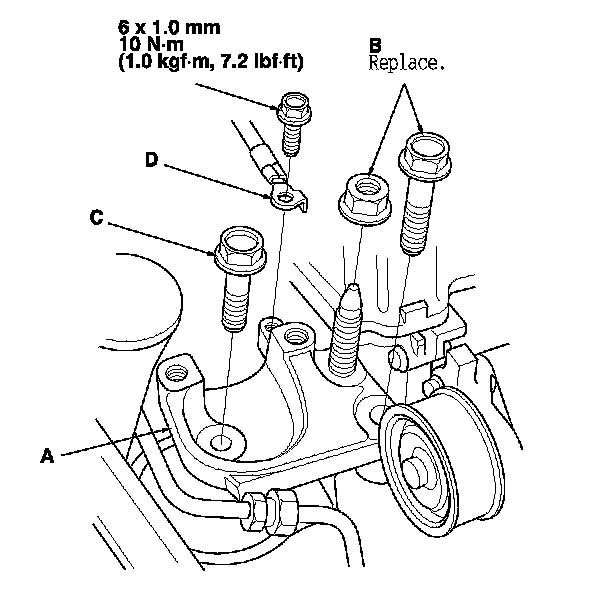 6 x 1.0 mm
10 N·m
(1.0 kgf·m, 7.2 lbf·ft)

B
Replace.

D

C

A