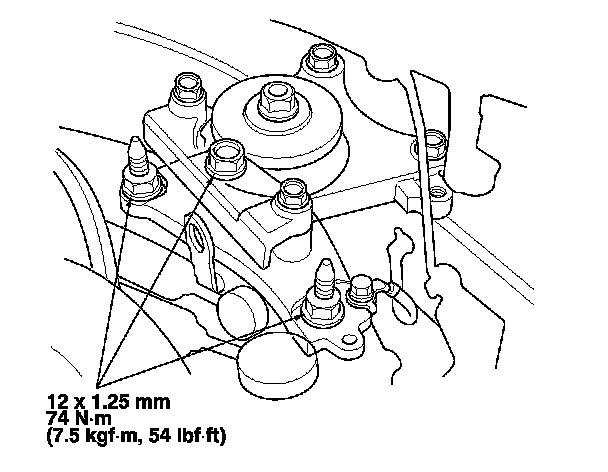 12 x 1.25 mm
74 N·m
(7.5 kgf·m, 54 lbf·ft)