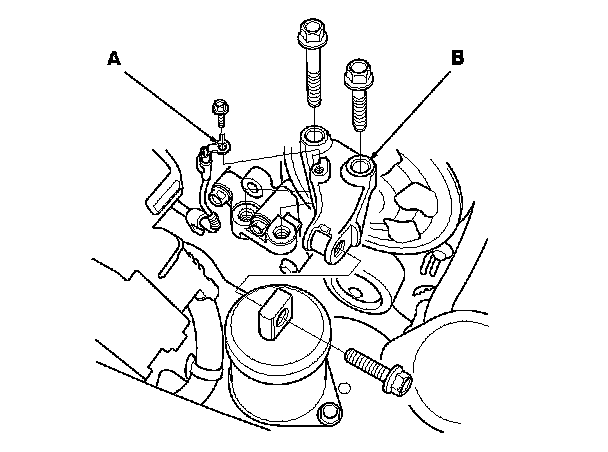 A

B