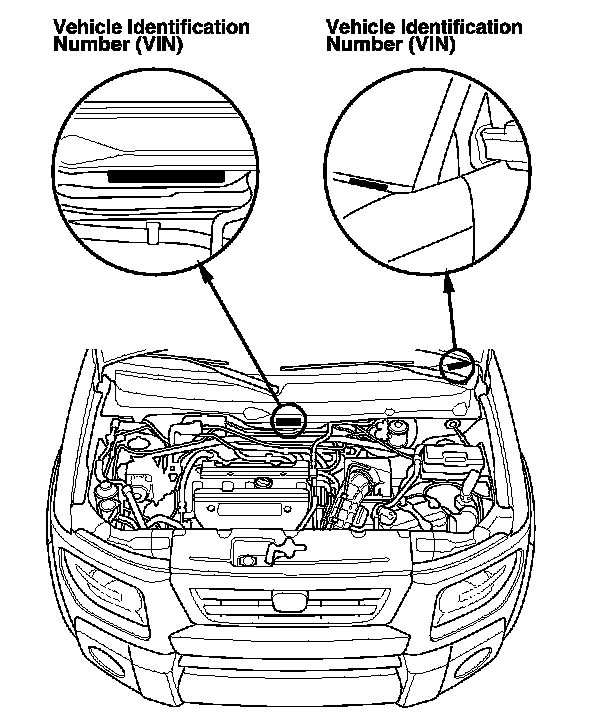 Vehicle Identification Number (VIN)

Vehicle Identification Number (VIN)