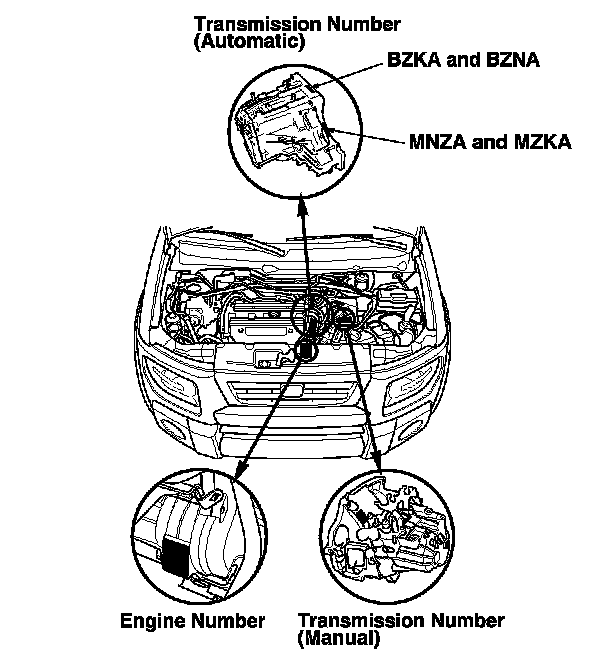 Transmission Number (Automatic)

BZKA and BZNA

MNZA and MZKA

Engine Number

Transmission Number (Manual)