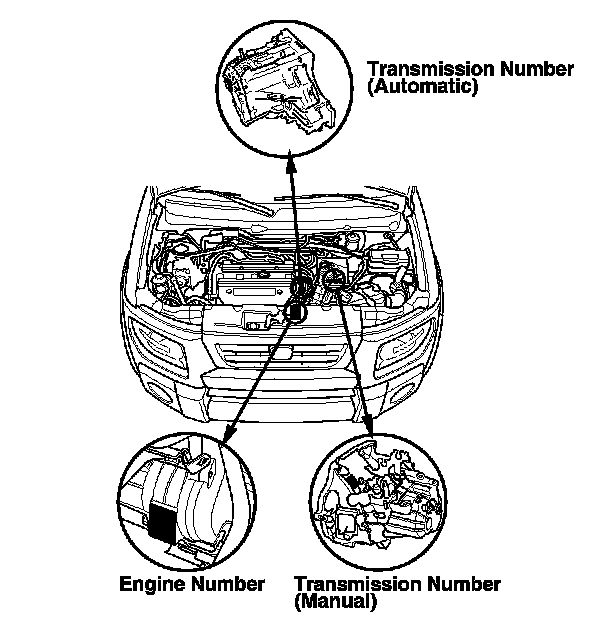 Transmission Number (Automatic)

Engine Number

Transmission Number (Manual)