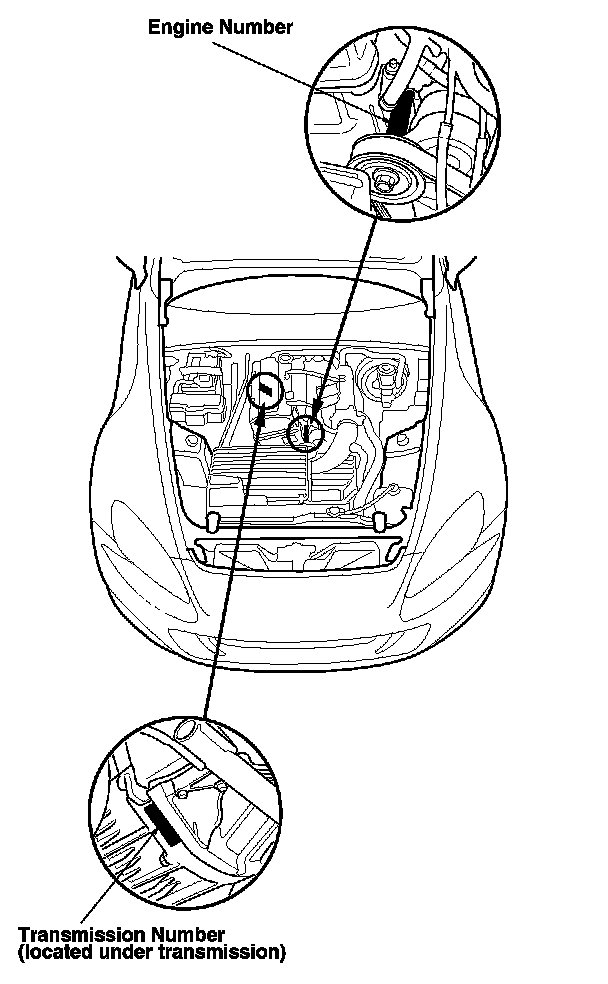 Engine Number

Transmission Number
(located under transmission)