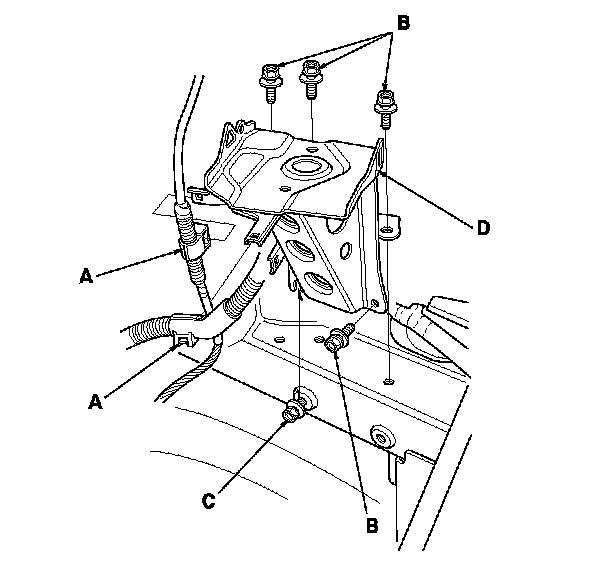 B
D
A
A
C
B