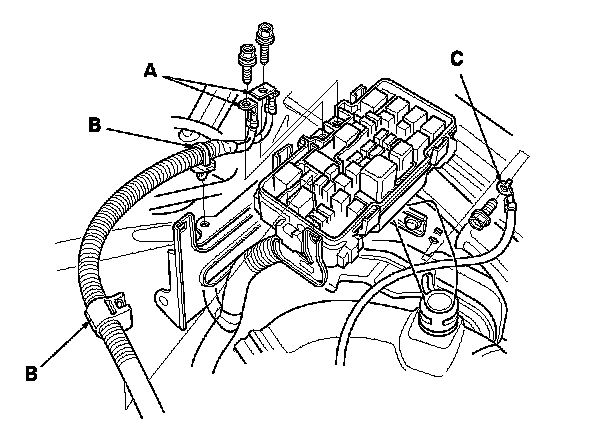 A

C

B

B