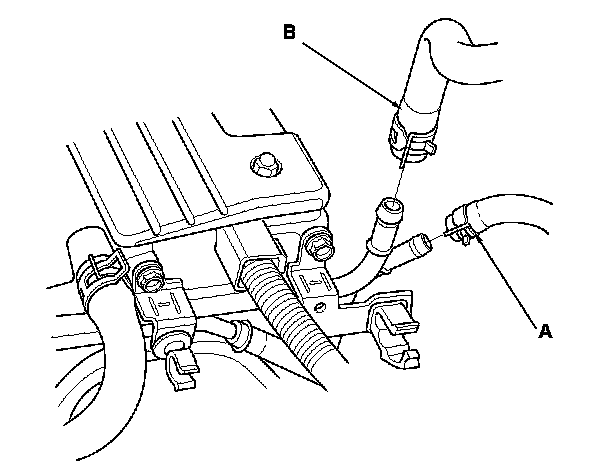 B

A