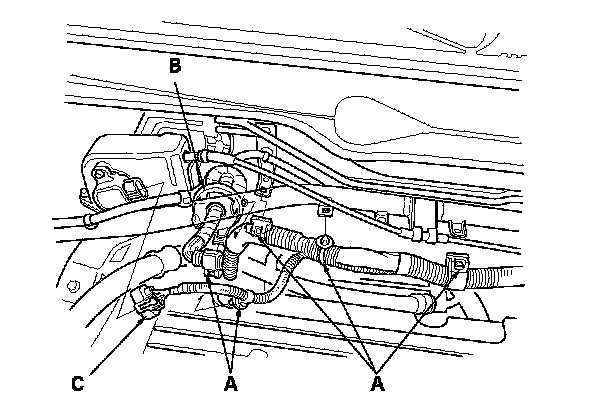 B

C
A
A