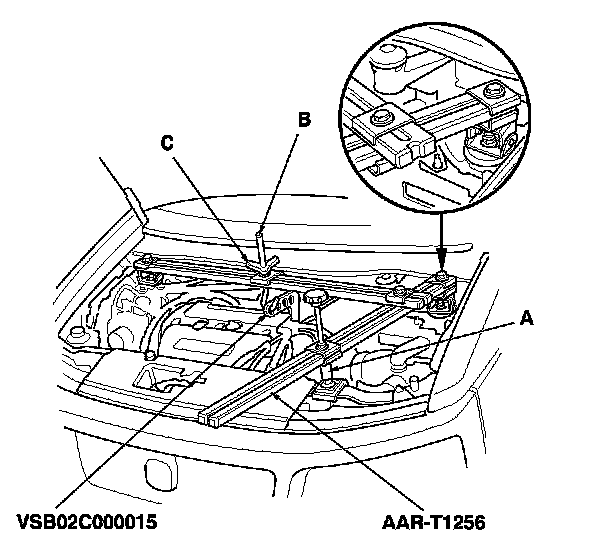 B
C
A
VSB02C000015
AAR-T1256