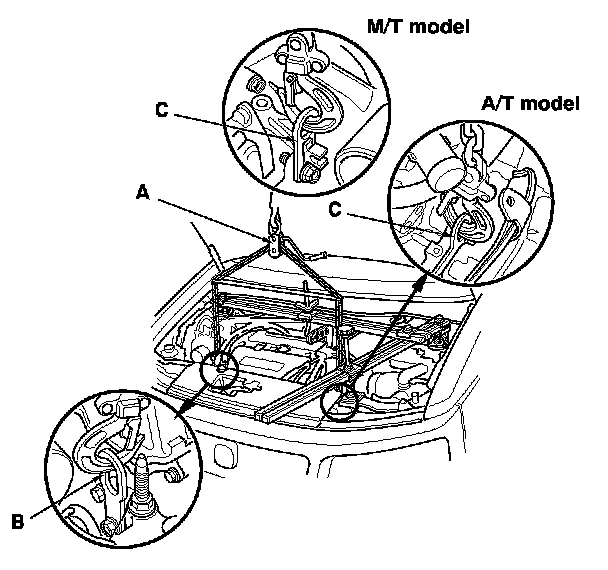 M/T model

C

A/T model

A

C

B