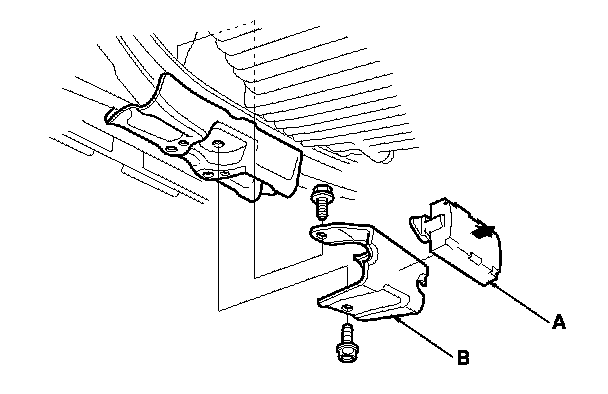 A

B