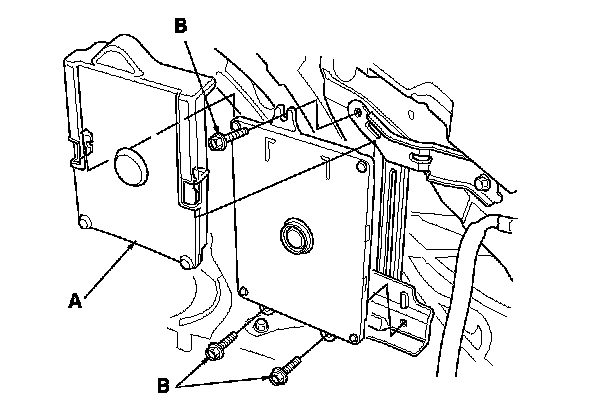 B
A
B