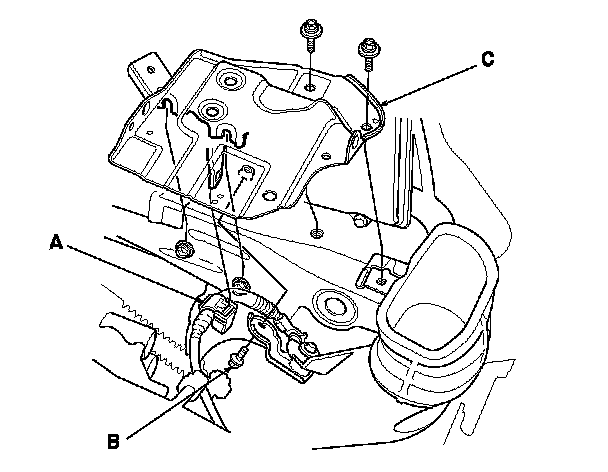 C

A

B