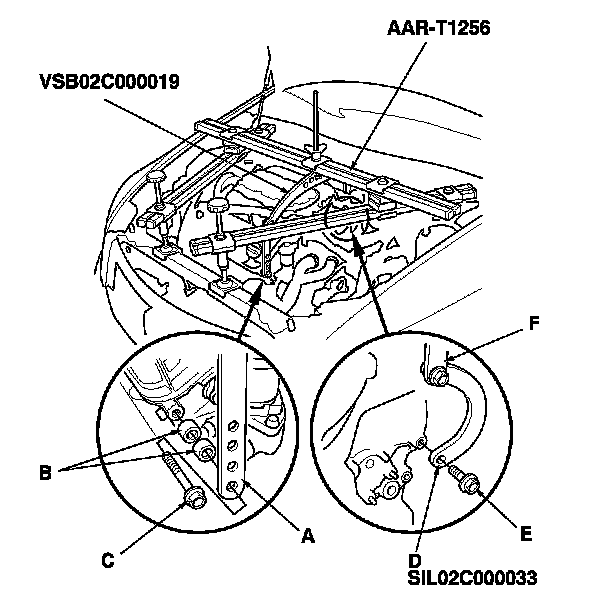 AAR-T1256
VSB02C000019
F
B
A
C
E
D
SIL02C000033