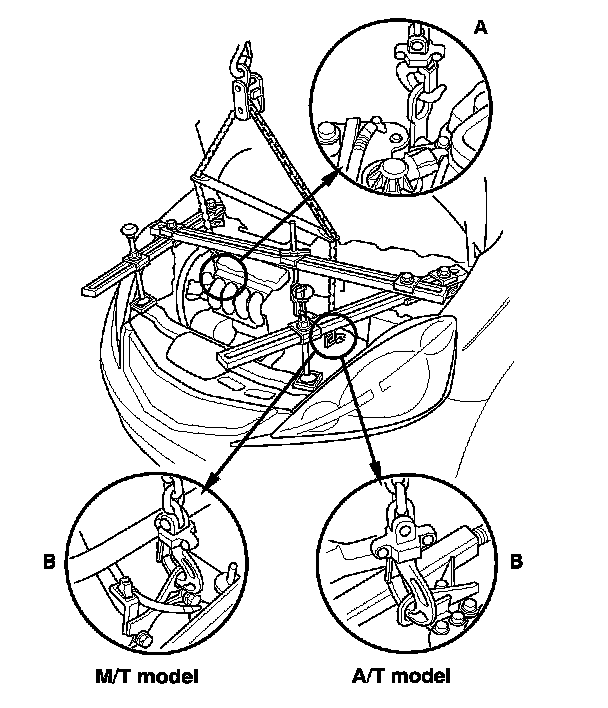 A

B

B

M/T model

A/T model