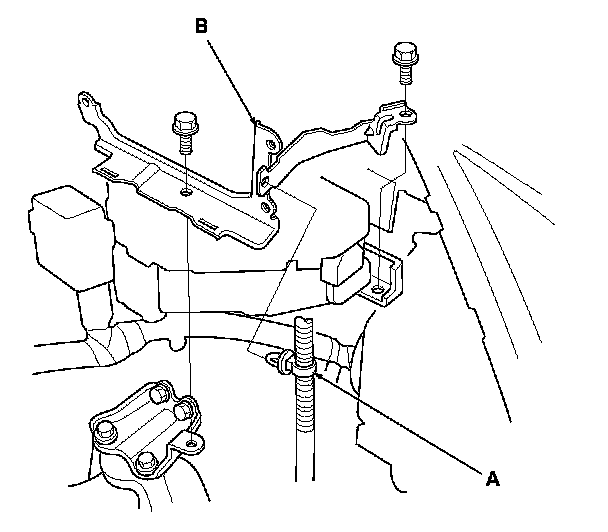 B
A