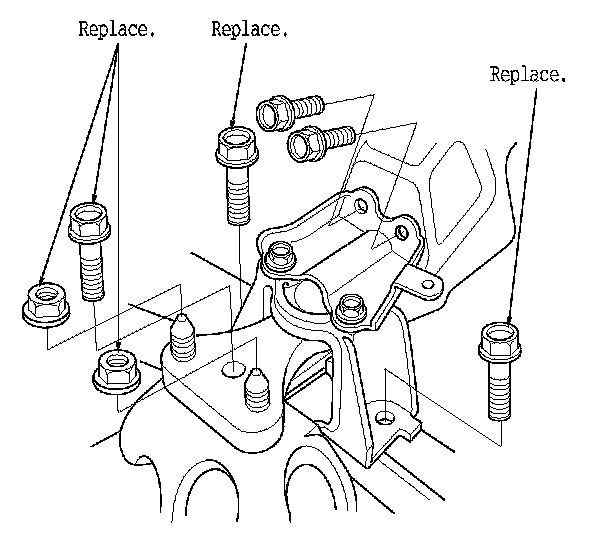 Replace.

Replace.

Replace.