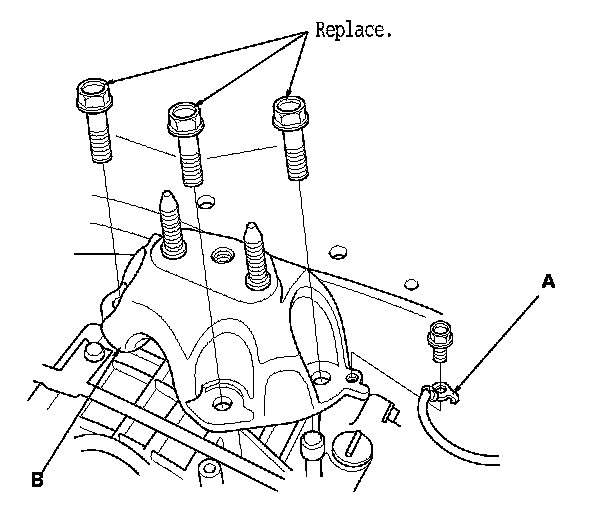 Replace.

A

B