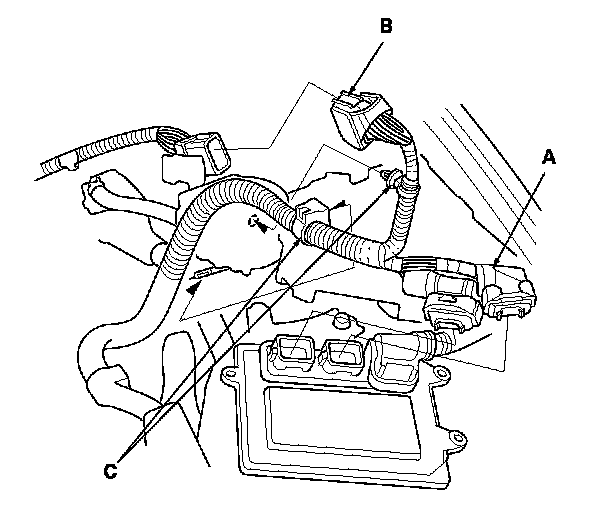 B
A
C