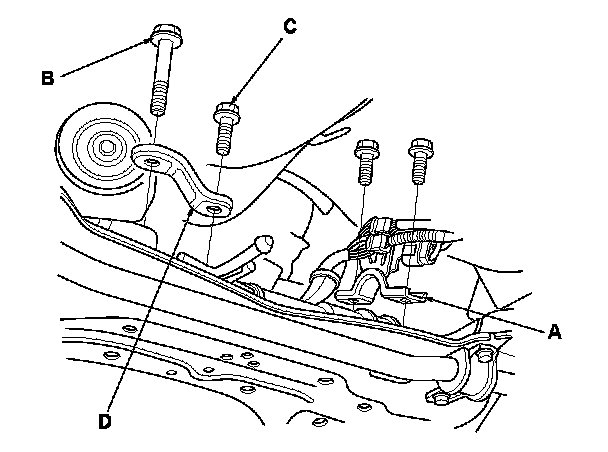 C
B
A
D