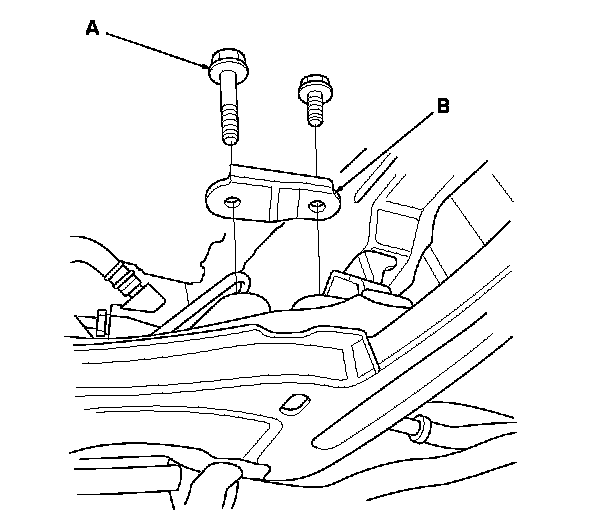 A

B