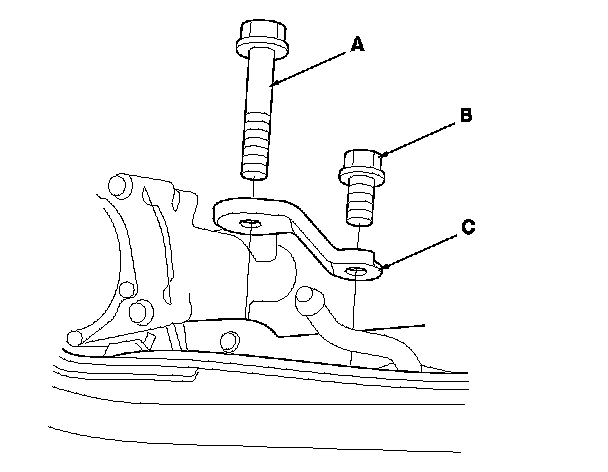 A

B

C