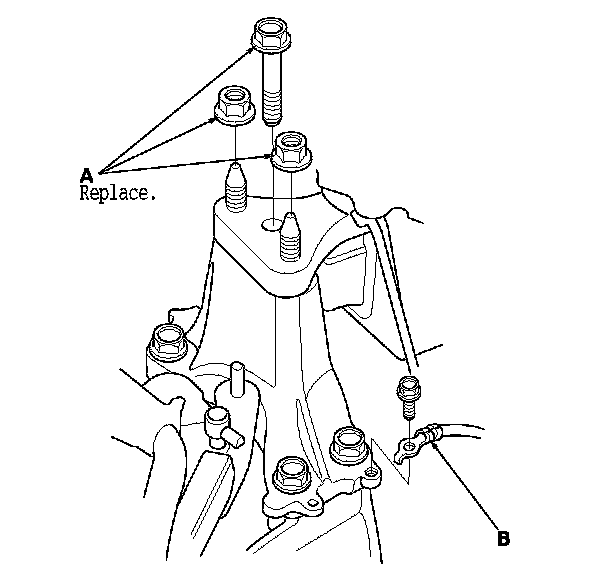 A
Replace.

B