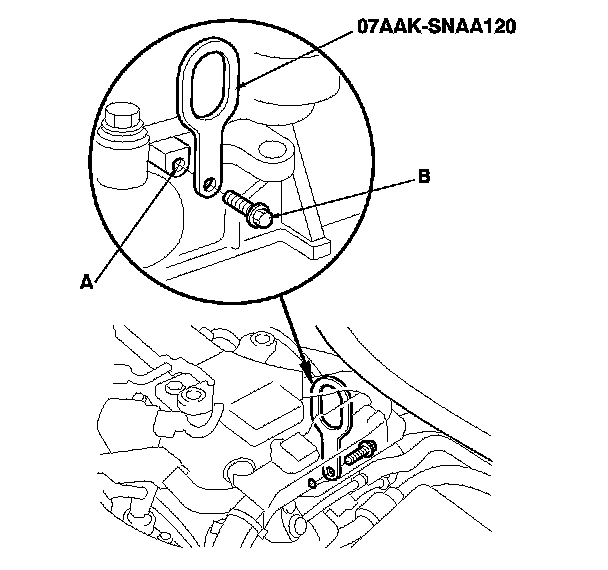 07AAK-SNAA120

B

A