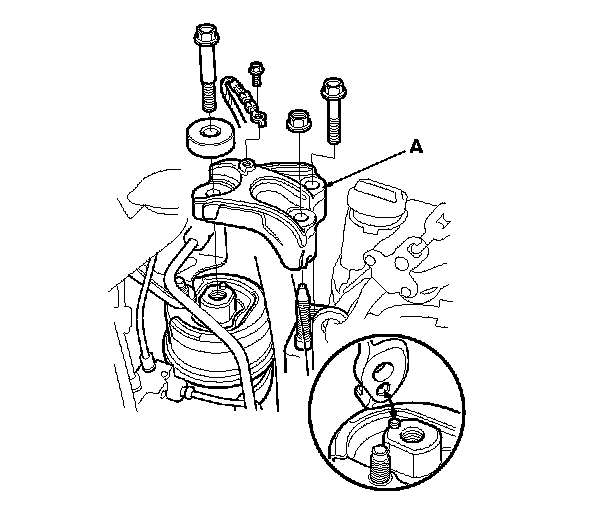 A