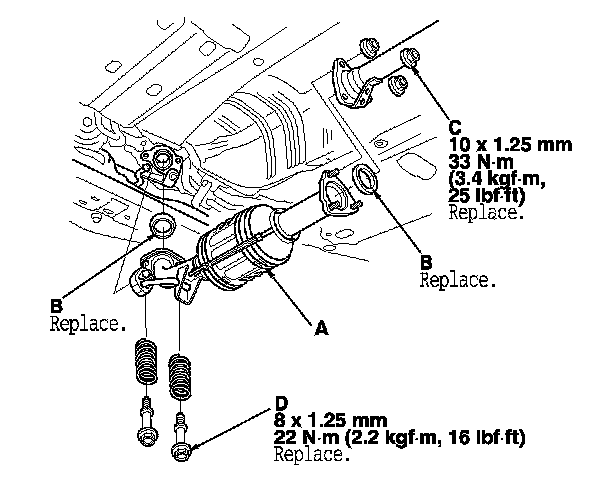 C
10 x 1.25 mm
33 N·m
(3.4 kgf·m,
25 lbf·ft)
Replace.

B
Replace.

B
Replace.

A

D
8 x 1.25 mm
22 N·m (2.2 kgf·m, 16 lbf·ft)
Replace.