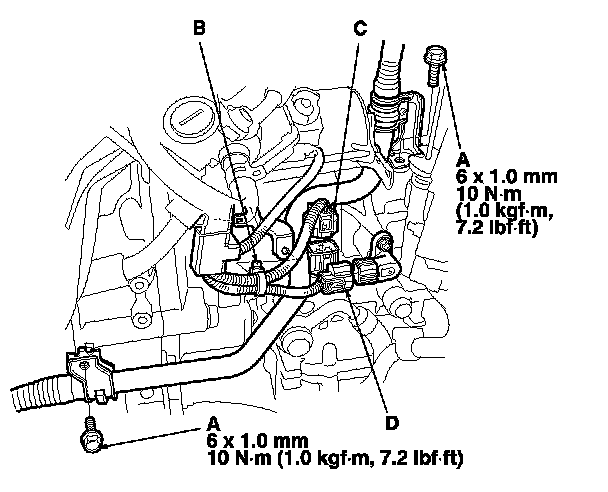 B

C

A
6 x 1.0 mm
10 N·m
(1.0 kgf·m,
7.2 lbf·ft)

D

A
6 x 1.0 mm
10 N·m (1.0 kgf·m, 7.2 lbf·ft)