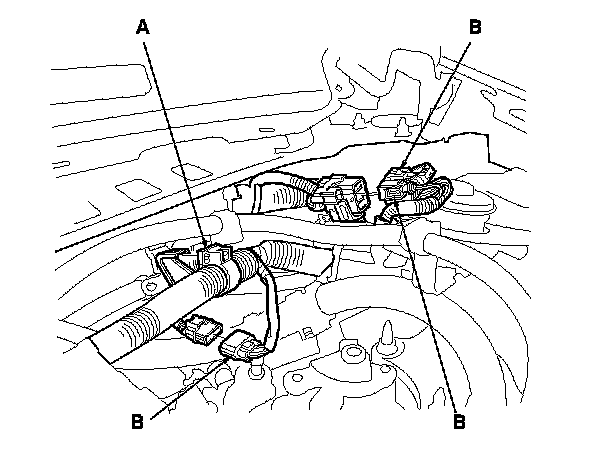 A
B
B
B